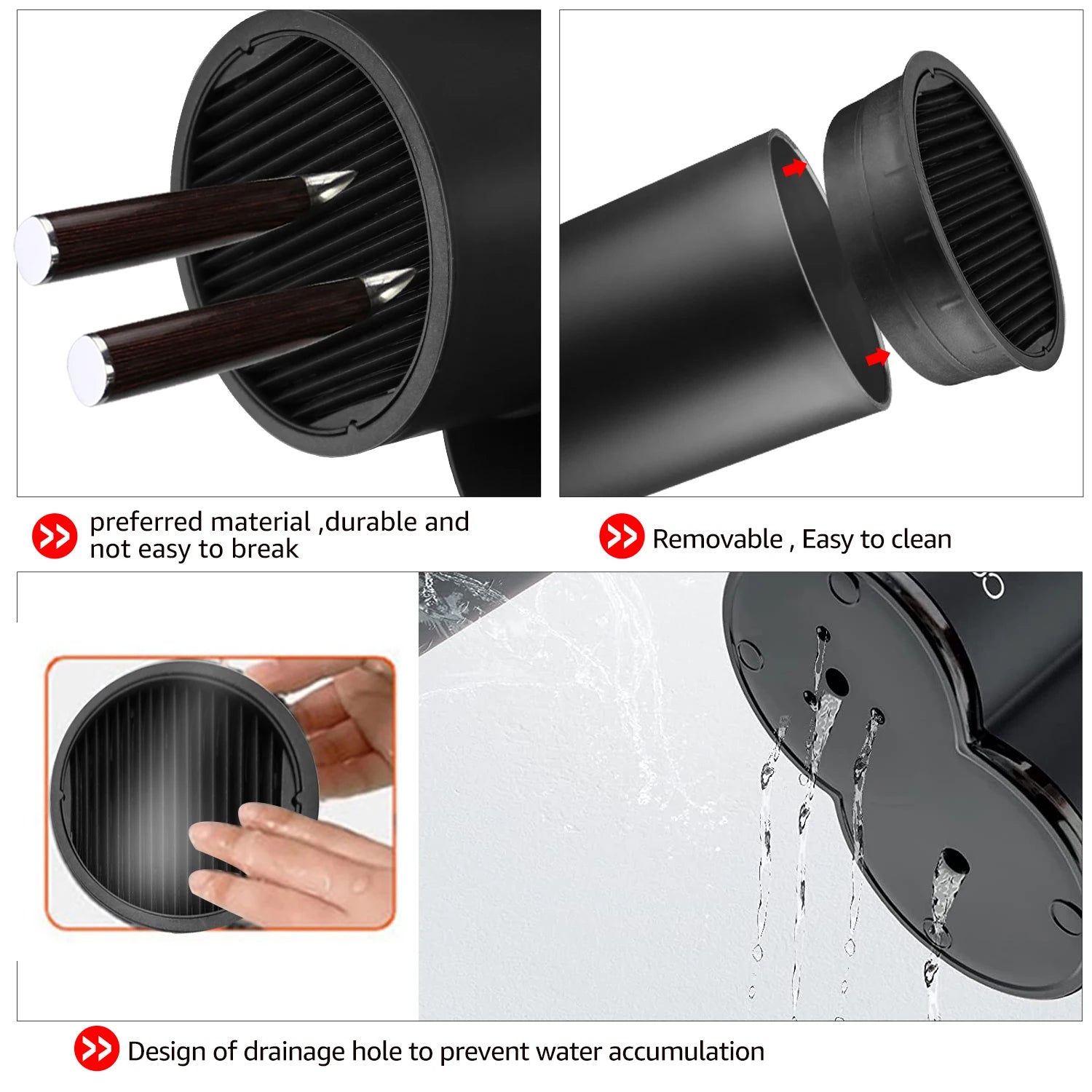 preferred material ,durable and not easy to break

Removable , Easy to clean

Design of drainage hole to prevent water accumulation